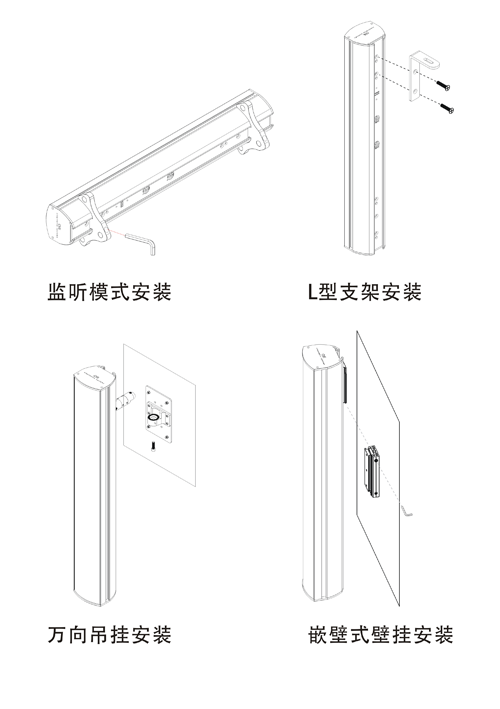 监听模式安装

L型支架安装

万向吊挂安装

嵌壁式壁挂安装